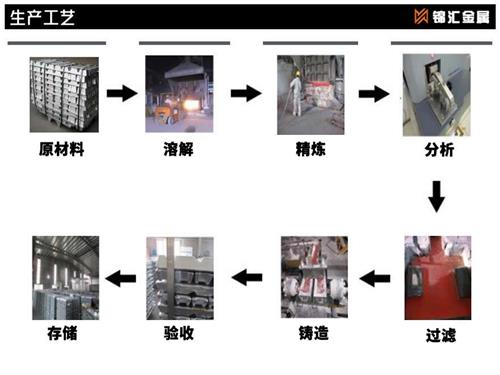 生产工艺

锦汇金属

原材料

溶解

精炼

分析

过滤

铸造

验收

存储